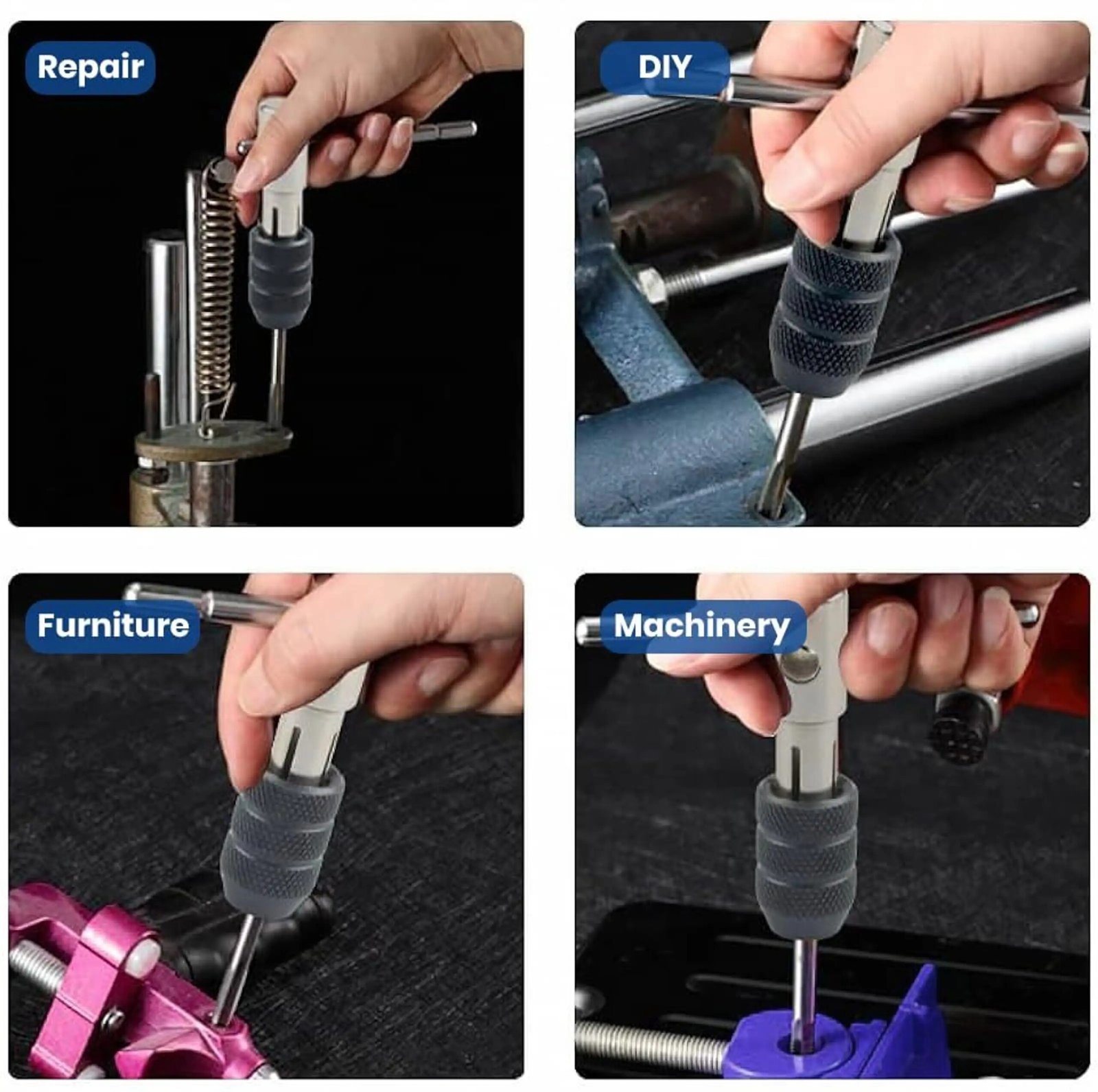 Repair

DIY

Furniture

Machinery